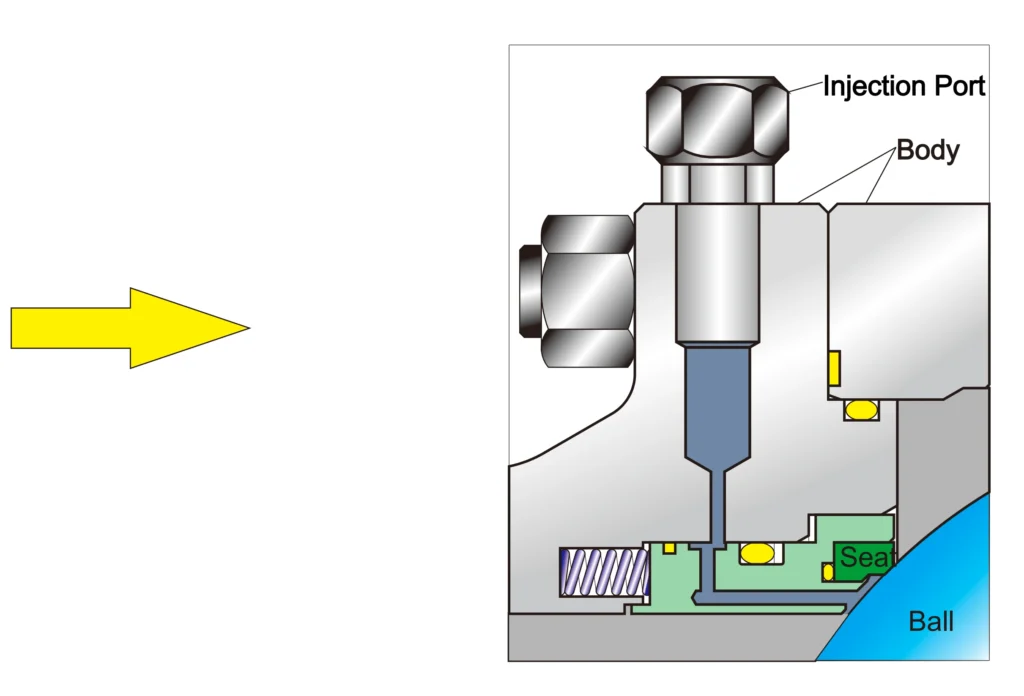 Injection Port
Body
Seat
Ball